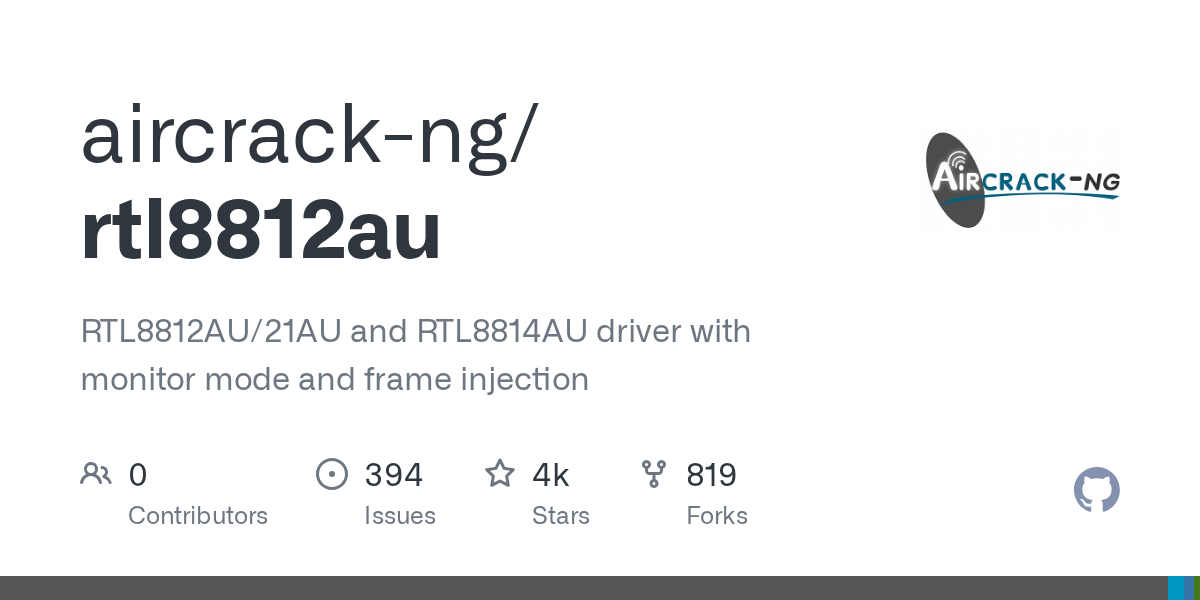 aircrack-ng/
rtl8812au

AIRCRACK-NG

RTL8812AU/21AU and RTL8814AU driver with monitor mode and frame injection

0
Contributors

394
Issues

4k
Stars

819
Forks